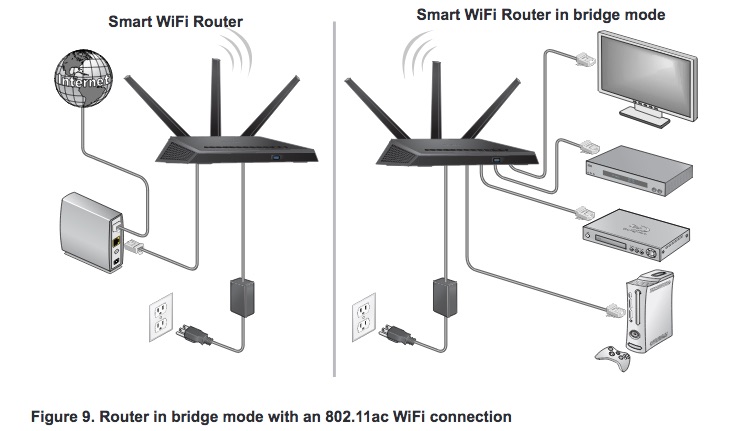 Smart WiFi Router

Internet

Smart WiFi Router in bridge mode

Figure 9. Router in bridge mode with an 802.11ac WiFi connection