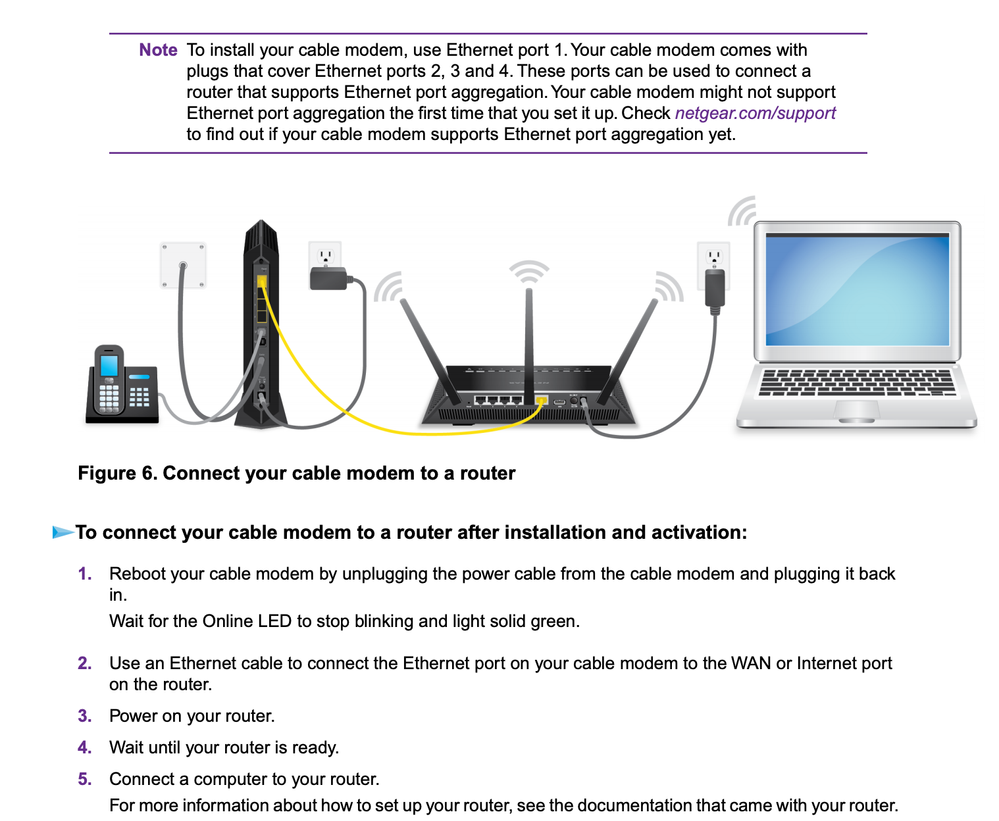 Note To install your cable modem, use Ethernet port 1. Your cable modem comes with plugs that cover Ethernet ports 2, 3 and 4. These ports can be used to connect a router that supports Ethernet port aggregation. Your cable modem might not support Ethernet port aggregation the first time that you set it up. Check netgear.com/support to find out if your cable modem supports Ethernet port aggregation yet.

Figure 6. Connect your cable modem to a router

To connect your cable modem to a router after installation and activation:

1. Reboot your cable modem by unplugging the power cable from the cable modem and plugging it back in.
Wait for the Online LED to stop blinking and light solid green.

2. Use an Ethernet cable to connect the Ethernet port on your cable modem to the WAN or Internet port on the router.

3. Power on your router.

4. Wait until your router is ready.

5. Connect a computer to your router.
For more information about how to set up your router, see the documentation that came with your router.