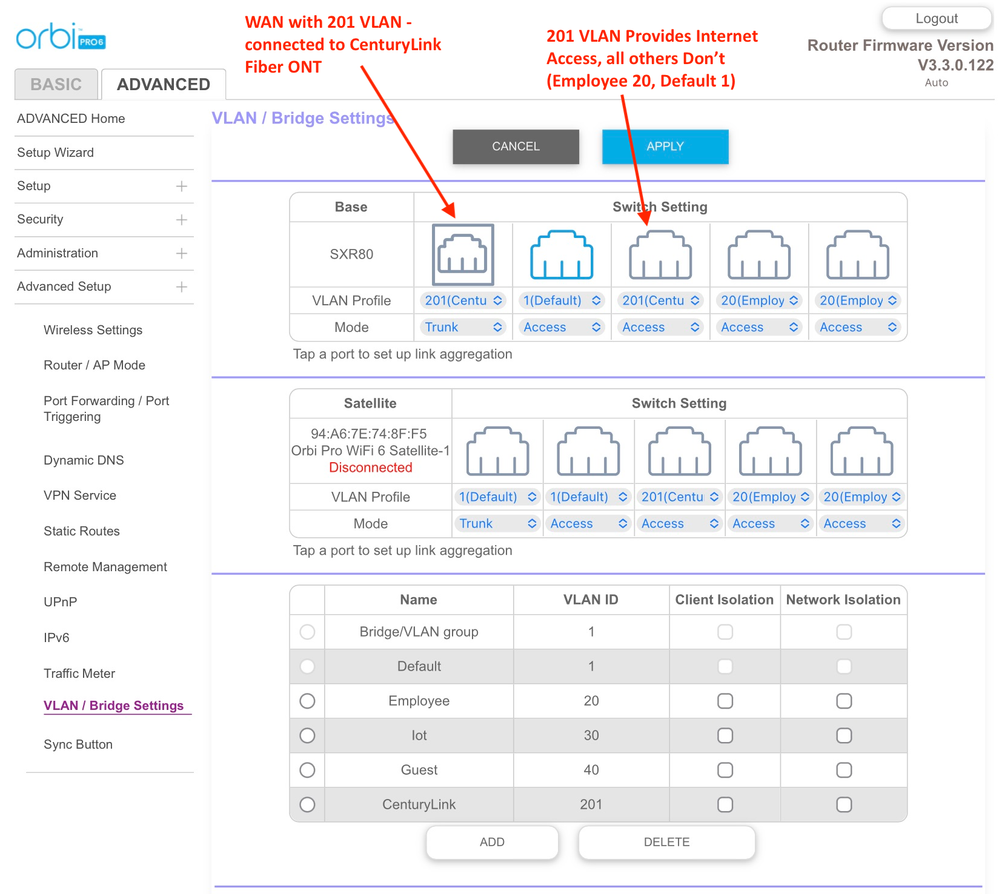 orbi PRO6

WAN with 201 VLAN - connected to CenturyLink Fiber ONT

201 VLAN Provides Internet Access, all others Don't (Employee 20, Default 1)

Logout

Router Firmware Version V3.3.0.122
Auto

BASIC ADVANCED

ADVANCED Home
Setup Wizard
Setup
Security
Administration
Advanced Setup
Wireless Settings
Router / AP Mode
Port Forwarding / Port Triggering
Dynamic DNS
VPN Service
Static Routes
Remote Management
UPnP
IPv6
Traffic Meter
VLAN / Bridge Settings
Sync Button

VLAN / Bridge Settings

CANCEL APPLY

| Base | Switch Setting | | | | |
|---|---|---|---|---|---|
| SXR80 | | | | | |
| VLAN Profile | 201(Centu | 1(Default) | 201(Centu | 20(Employ | 20(Employ |
| Mode | Trunk | Access | Access | Access | Access |

Tap a port to set up link aggregation

| Satellite | Switch Setting | | | | |
|---|---|---|---|---|---|
| 94:A6:7E:74:8F:F5 Orbi Pro WiFi 6 Satellite-1 Disconnected | | | | | |
| VLAN Profile | 1(Default) | 1(Default) | 201(Centu | 20(Employ | 20(Employ |
| Mode | Trunk | Access | Access | Access | Access |

Tap a port to set up link aggregation

| | Name | VLAN ID | Client Isolation | Network Isolation |
|---|---|---|---|---|
| | Bridge/VLAN group | 1 | | |
| | Default | 1 | | |
| | Employee | 20 | | |
| | Iot | 30 | | |
| | Guest | 40 | | |
| | CenturyLink | 201 | | |

ADD DELETE