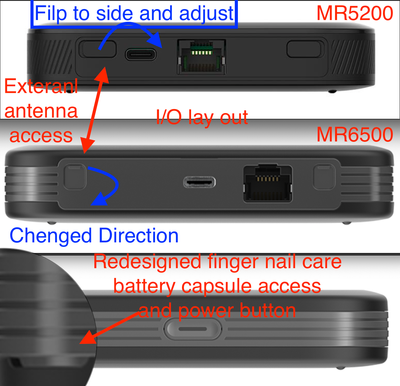 Filp to side and adjust

MR5200

Exteranl antenna access

I/O lay out

MR6500

Chenged Direction

Redesigned finger nail care battery capsule access and power button