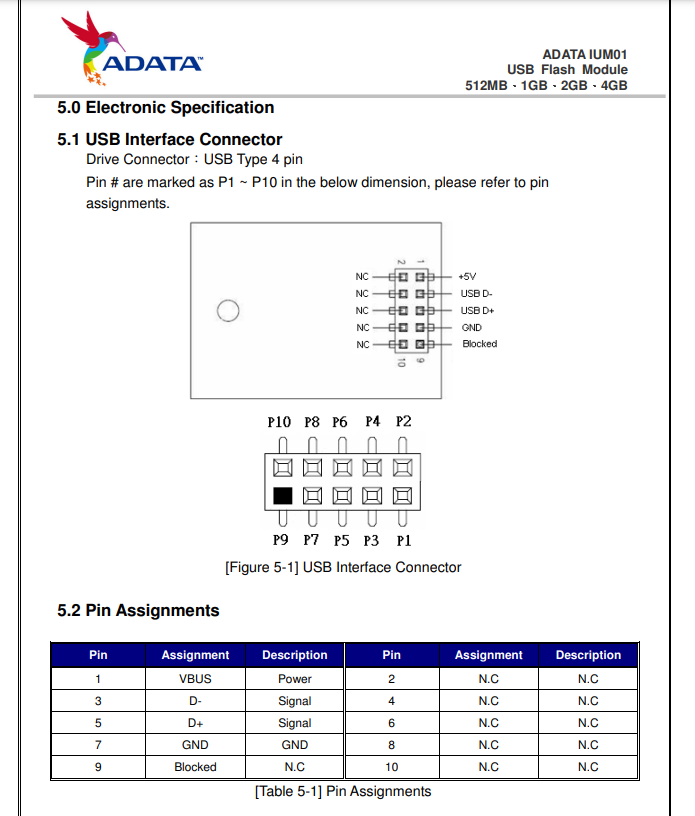 ADATA

ADATA IUM01
USB Flash Module
512MB、1GB、2GB、4GB

5.0 Electronic Specification

5.1 USB Interface Connector

Drive Connector：USB Type 4 pin

Pin # are marked as P1 ~ P10 in the below dimension, please refer to pin assignments.

2 1
NC +5V
NC USB D-
NC USB D+
NC GND
NC Blocked
10 9

P10 P8 P6 P4 P2

P9 P7 P5 P3 P1

[Figure 5-1] USB Interface Connector

5.2 Pin Assignments

| Pin | Assignment | Description | Pin | Assignment | Description |
|---|---|---|---|---|---|
| 1 | VBUS | Power | 2 | N.C | N.C |
| 3 | D- | Signal | 4 | N.C | N.C |
| 5 | D+ | Signal | 6 | N.C | N.C |
| 7 | GND | GND | 8 | N.C | N.C |
| 9 | Blocked | N.C | 10 | N.C | N.C |

[Table 5-1] Pin Assignments