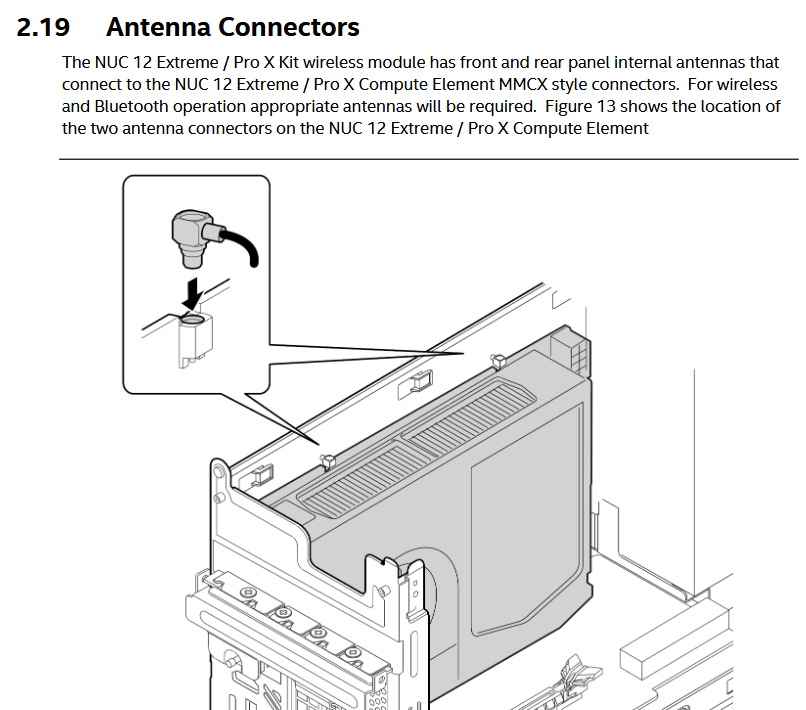 2.19 Antenna Connectors

The NUC 12 Extreme / Pro X Kit wireless module has front and rear panel internal antennas that connect to the NUC 12 Extreme / Pro X Compute Element MMCX style connectors. For wireless and Bluetooth operation appropriate antennas will be required. Figure 13 shows the location of the two antenna connectors on the NUC 12 Extreme / Pro X Compute Element